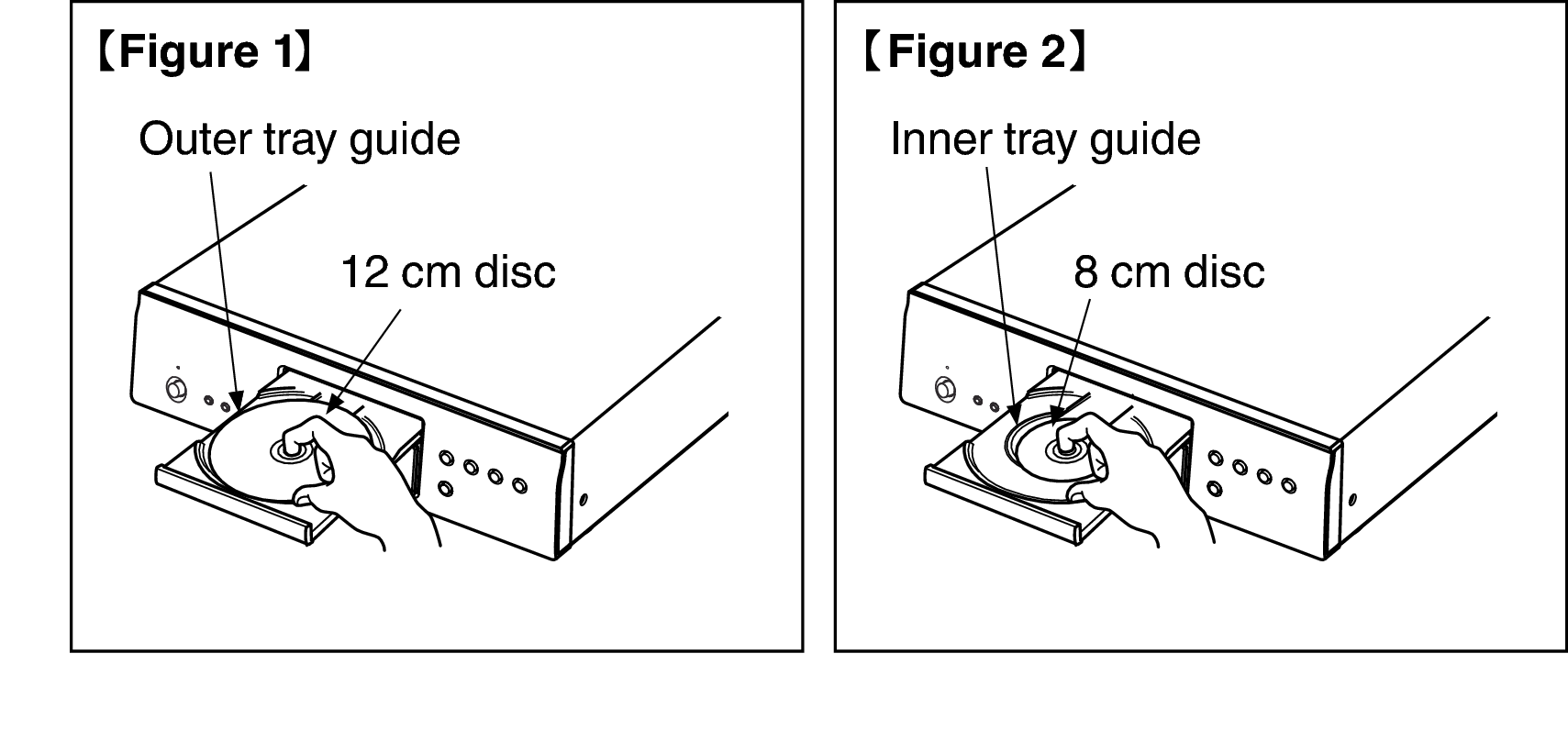 【Figure 1】

Outer tray guide

12 cm disc

【Figure 2】

Inner tray guide

8 cm disc